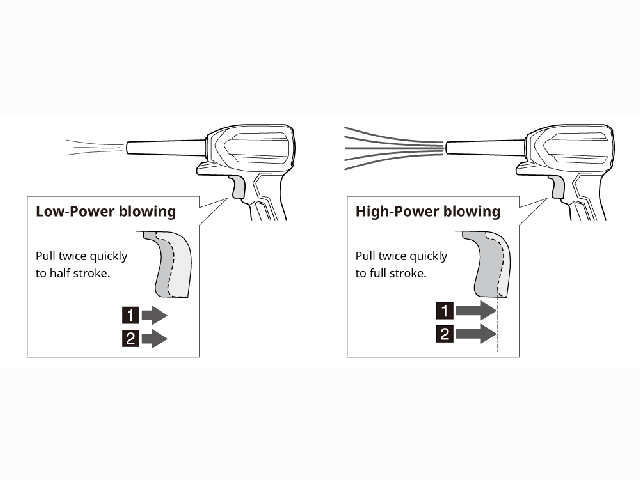 Low-Power blowing

Pull twice quickly to half stroke.

1

2

High-Power blowing

Pull twice quickly to full stroke.

1

2