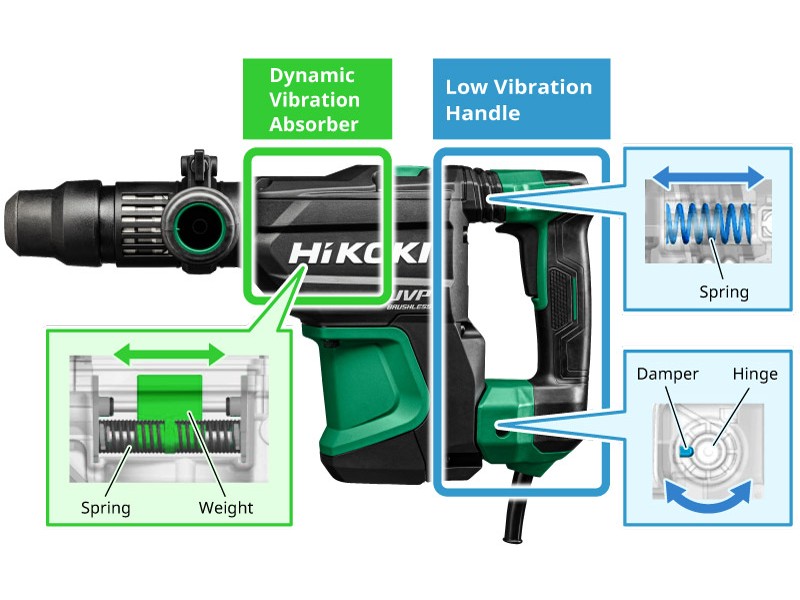 Dynamic Vibration Absorber

Low Vibration Handle

HiKOKI

UVP

BRUSHLESS

Spring

Damper

Hinge

Spring

Weight