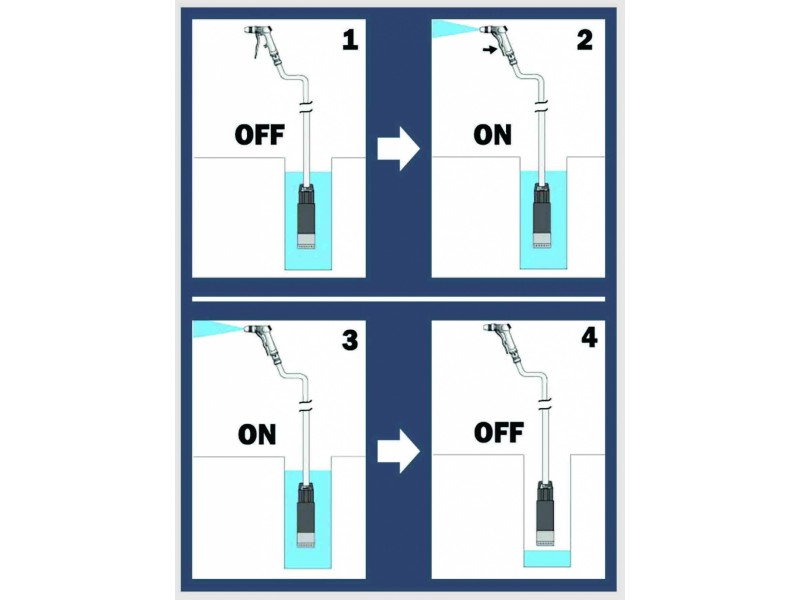 1
OFF

2
ON

3
ON

4
OFF